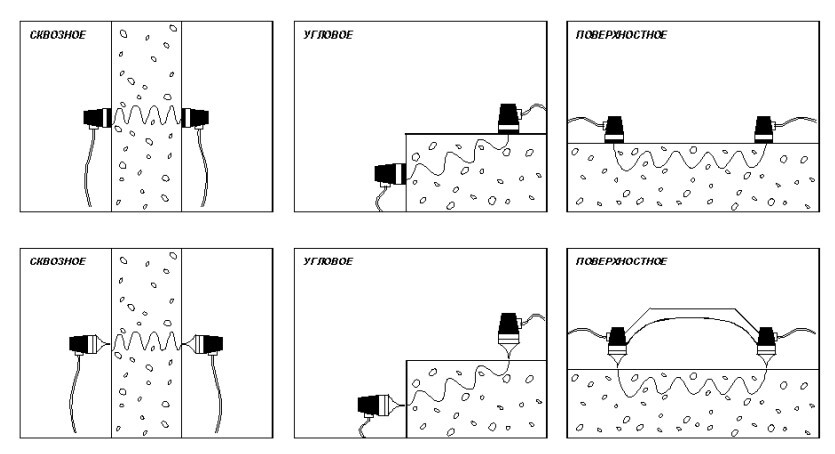 СКВОЗНОЕ

УГЛОВОЕ

ПОВЕРХНОСТНОЕ

СКВОЗНОЕ

УГЛОВОЕ

ПОВЕРХНОСТНОЕ